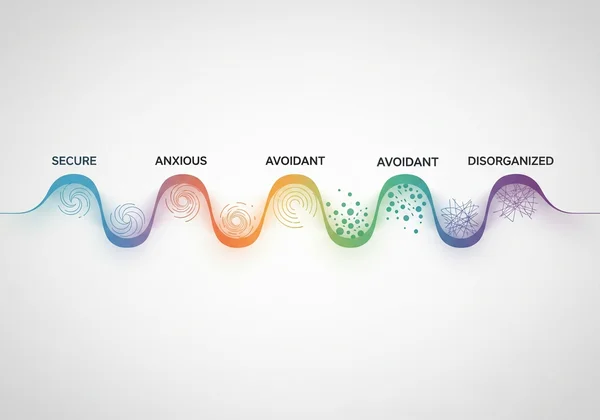 SECURE ANXIOUS AVOIDANT AVOIDANT DISORGANIZED